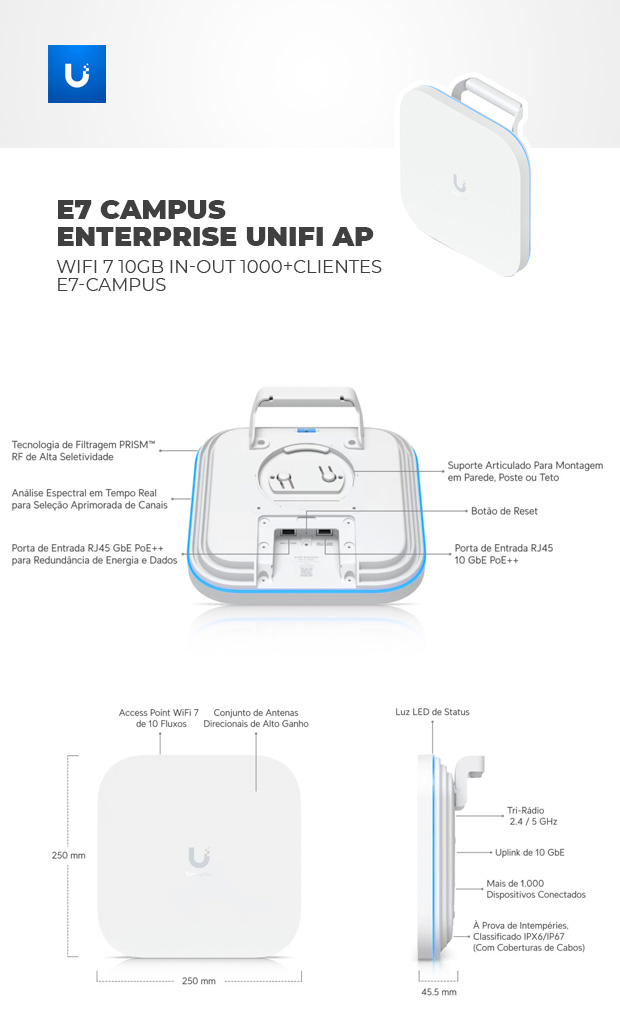 E7 CAMPUS
ENTERPRISE UNIFI AP
WIFI 7 10GB IN-OUT 1000+CLIENTES
E7-CAMPUS

Tecnologia de Filtragem PRISM™ RF de Alta Seletividade

Análise Espectral em Tempo Real para Seleção Aprimorada de Canais

Porta de Entrada RJ45 GbE PoE++ para Redundância de Energia e Dados

Suporte Articulado Para Montagem em Parede, Poste ou Teto

Botão de Reset

Porta de Entrada RJ45 10 GbE PoE++

Access Point WiFi 7 de 10 Fluxos

Conjunto de Antenas Direcionais de Alto Ganho

250 mm

250 mm

Luz LED de Status

Tri-Rádio 2.4 / 5 GHz

Uplink de 10 GbE

Mais de 1.000 Dispositivos Conectados

À Prova de Intempéries, Classificado IPX6/IP67 (Com Coberturas de Cabos)

45.5 mm