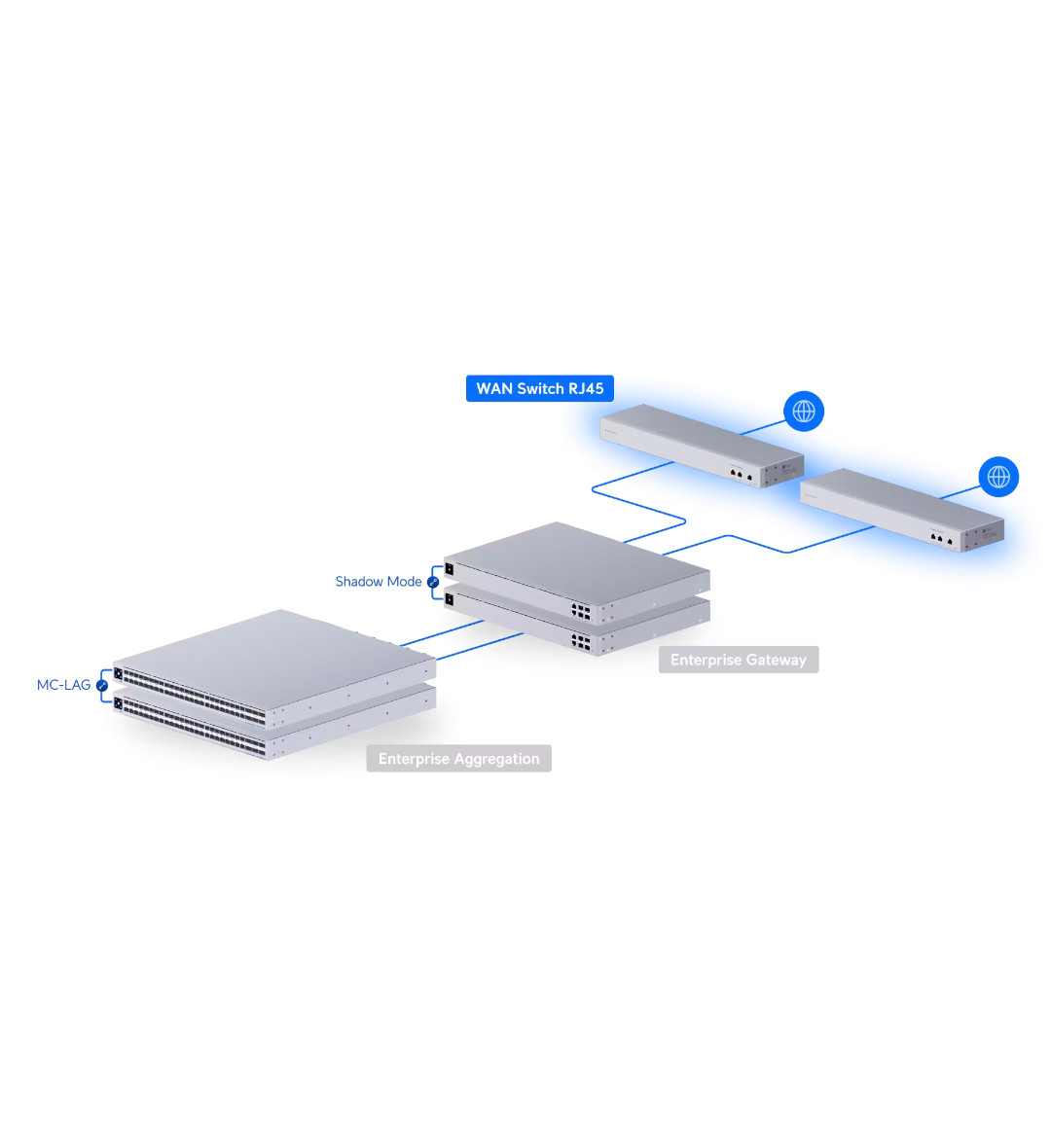 WAN Switch RJ45

Shadow Mode

Enterprise Gateway

MC-LAG

Enterprise Aggregation