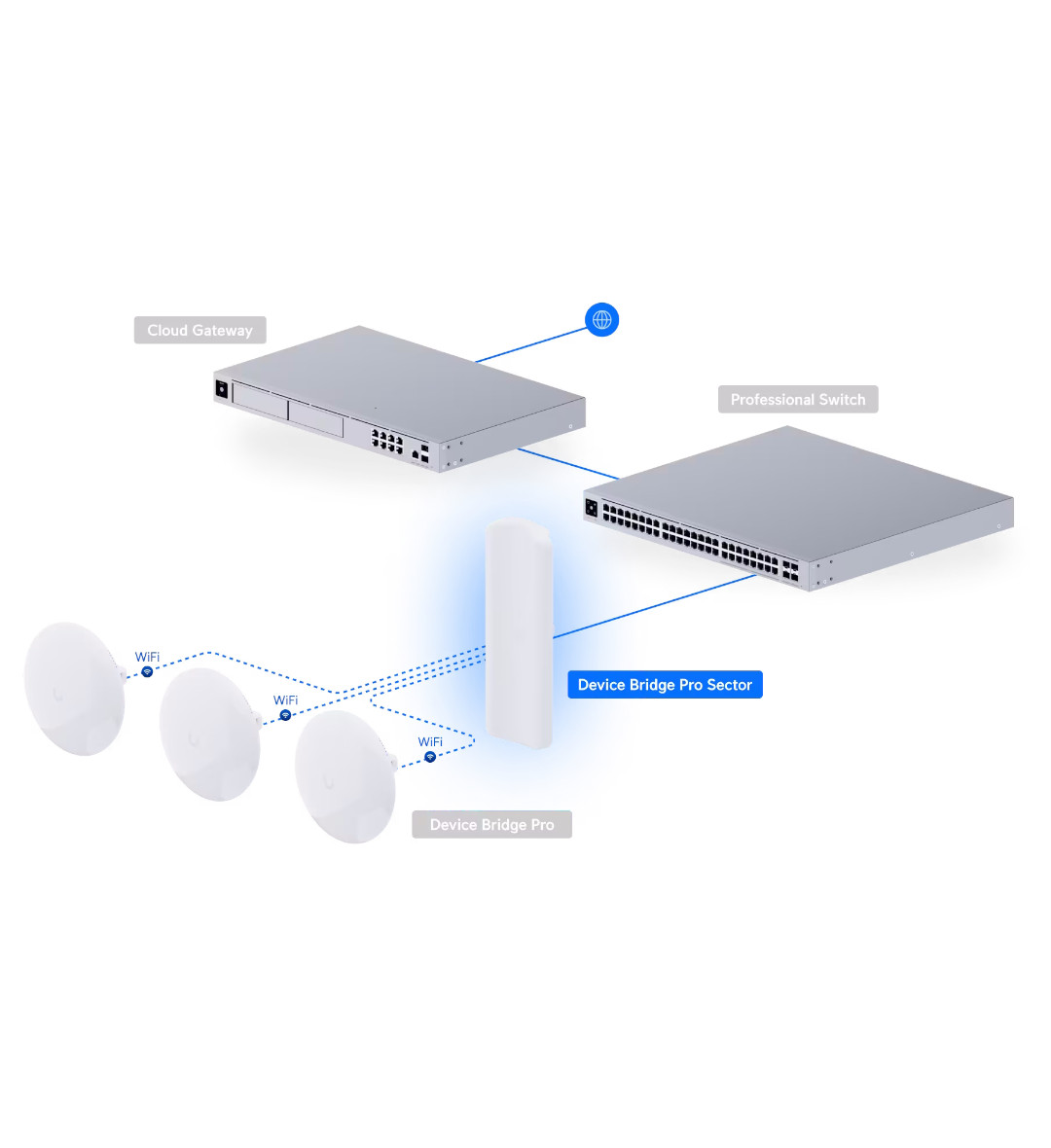 Cloud Gateway

Professional Switch

WiFi

WiFi

WiFi

Device Bridge Pro Sector

Device Bridge Pro