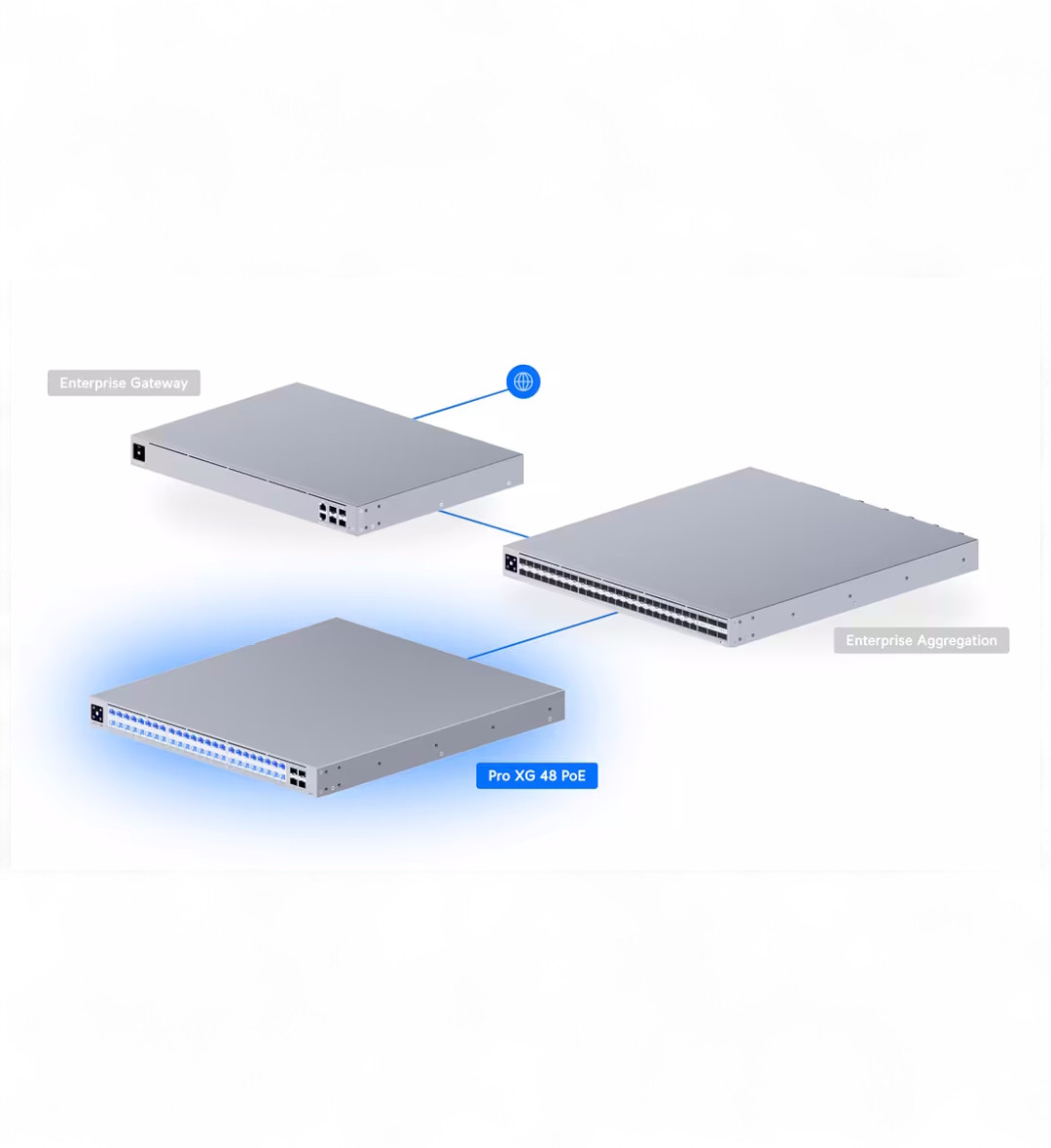 Enterprise Gateway

Enterprise Aggregation

Pro XG 48 PoE