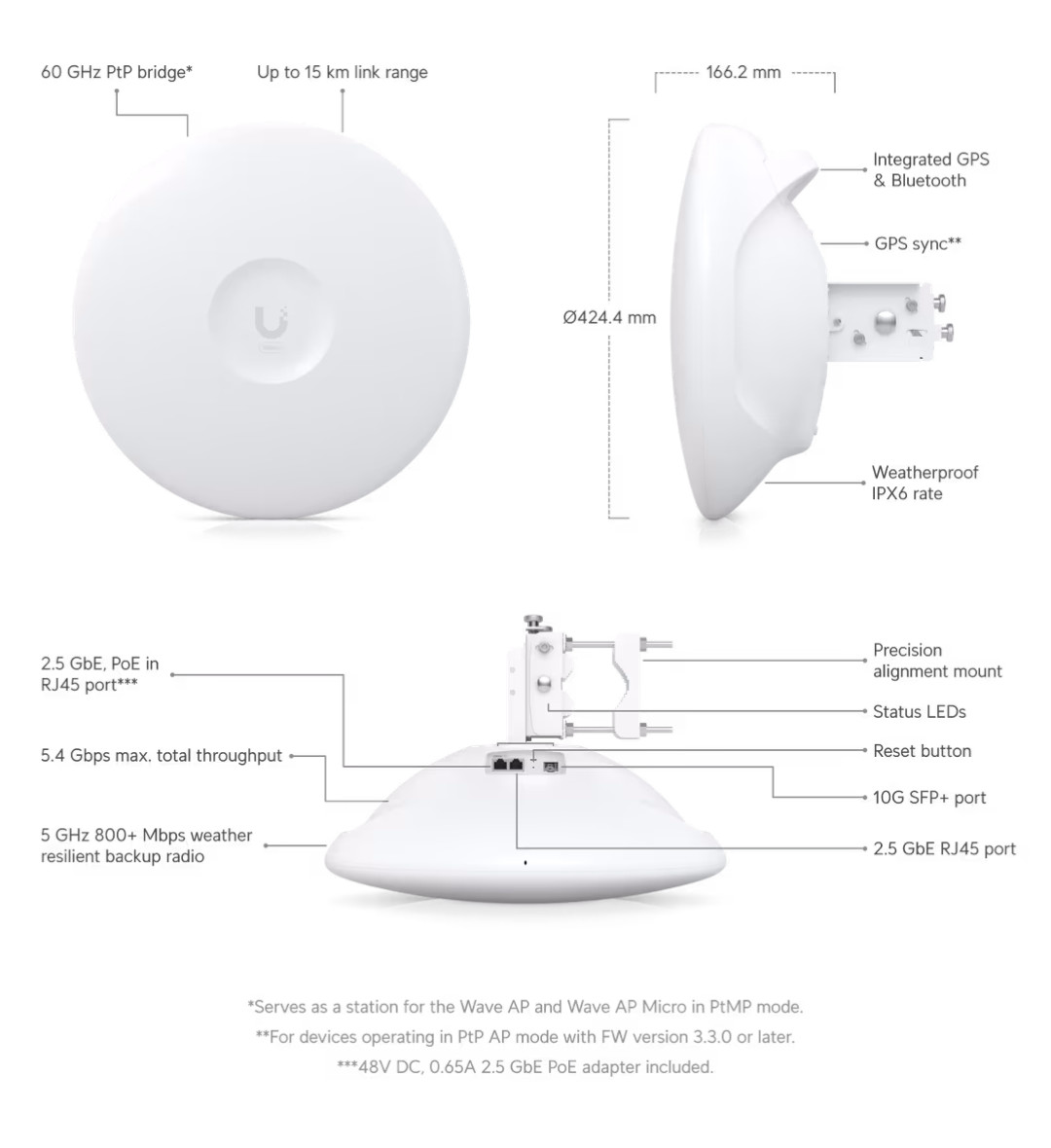 60 GHz PtP bridge*

Up to 15 km link range

166.2 mm

Ø424.4 mm

Integrated GPS & Bluetooth

GPS sync**

Weatherproof IPX6 rate

2.5 GbE, PoE in RJ45 port***

5.4 Gbps max. total throughput

5 GHz 800+ Mbps weather resilient backup radio

Precision alignment mount

Status LEDs

Reset button

10G SFP+ port

2.5 GbE RJ45 port

*Serves as a station for the Wave AP and Wave AP Micro in PtMP mode.

**For devices operating in PtP AP mode with FW version 3.3.0 or later.

***48V DC, 0.65A 2.5 GbE PoE adapter included.