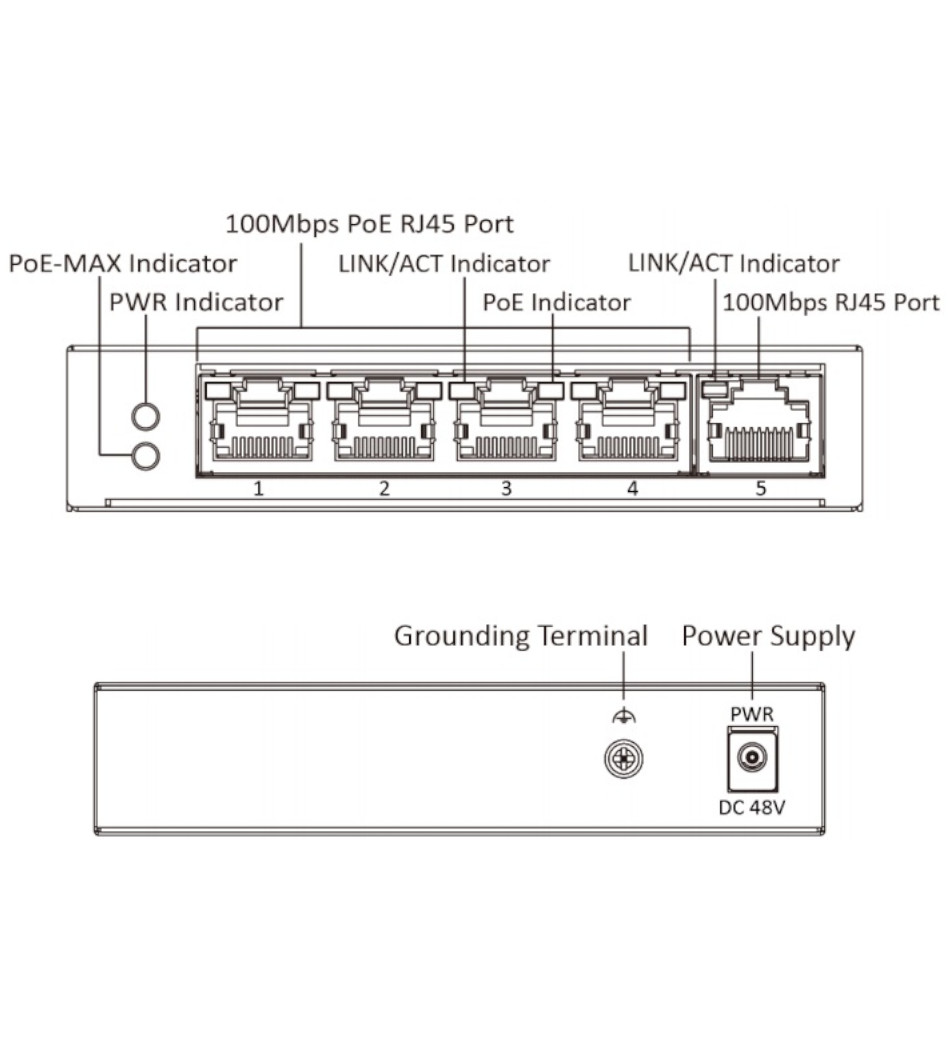 100Mbps PoE RJ45 Port
PoE-MAX Indicator
LINK/ACT Indicator
LINK/ACT Indicator
PWR Indicator
PoE Indicator
100Mbps RJ45 Port

1
2
3
4
5

Grounding Terminal
Power Supply
PWR
DC 48V