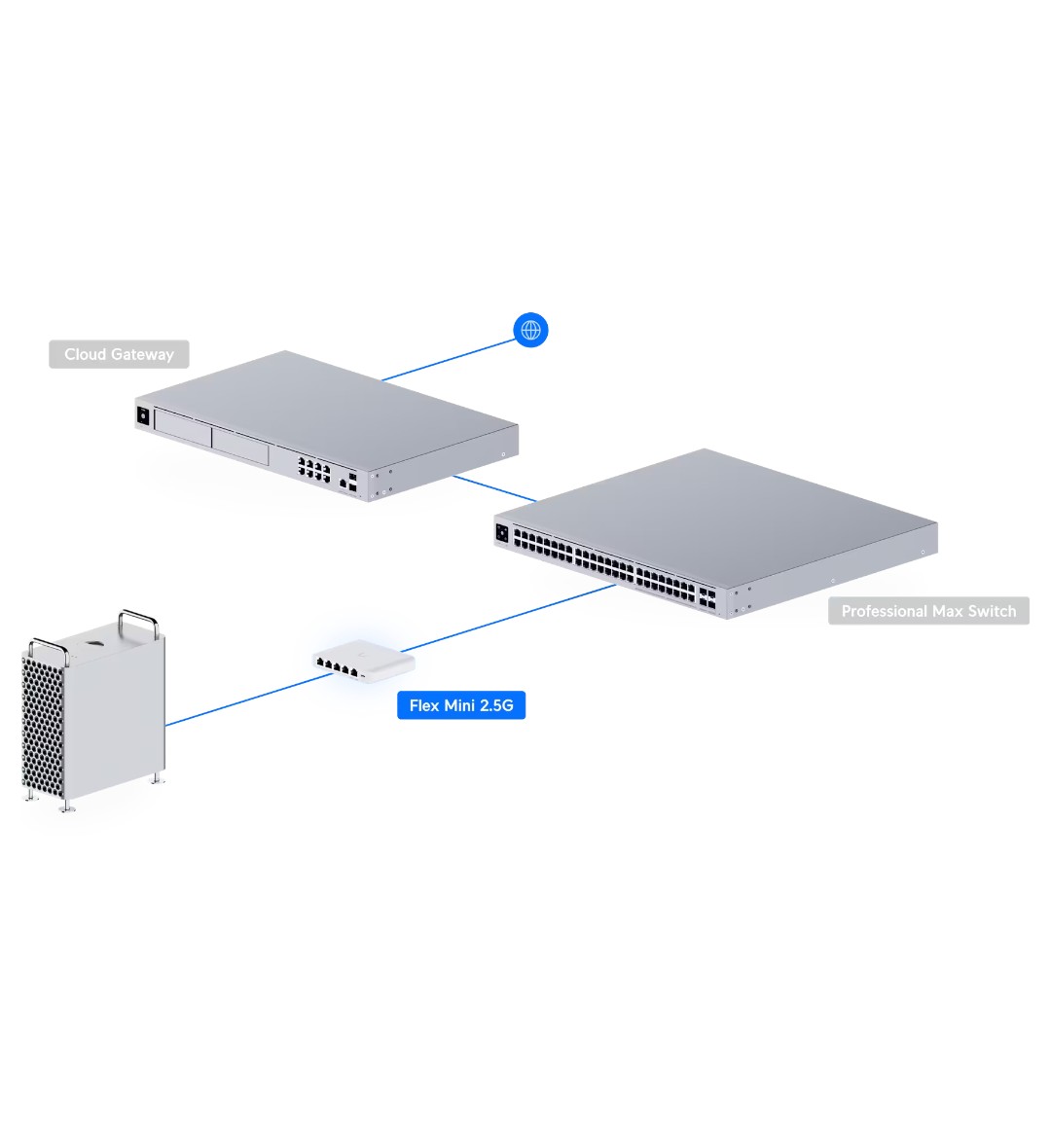 Cloud Gateway

Professional Max Switch

Flex Mini 2.5G